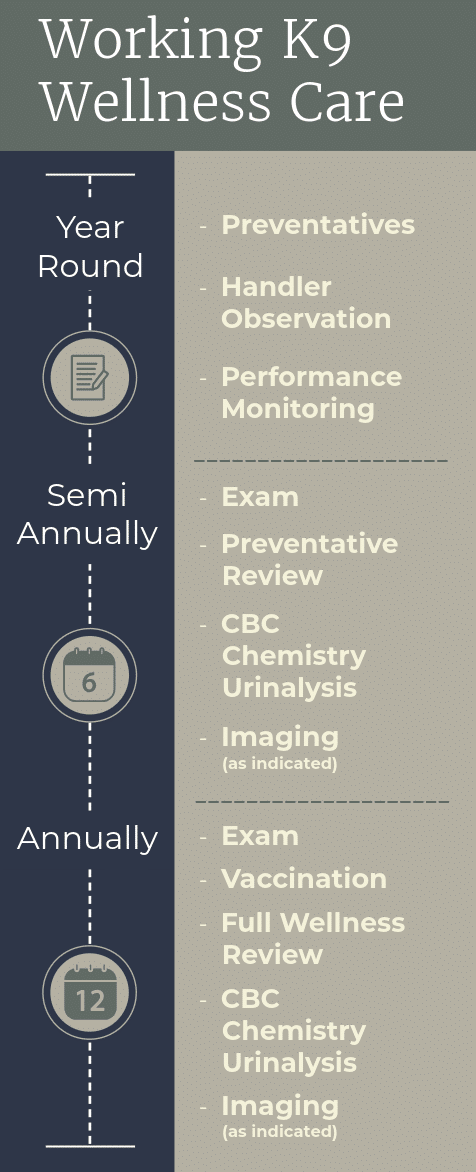 Working K9 Wellness Care

Year Round

- Preventatives
- Handler Observation
- Performance Monitoring

Semi Annually

6

- Exam
- Preventative Review
- CBC Chemistry Urinalysis
- Imaging (as indicated)

Annually

12

- Exam
- Vaccination
- Full Wellness Review
- CBC Chemistry Urinalysis
- Imaging (as indicated)